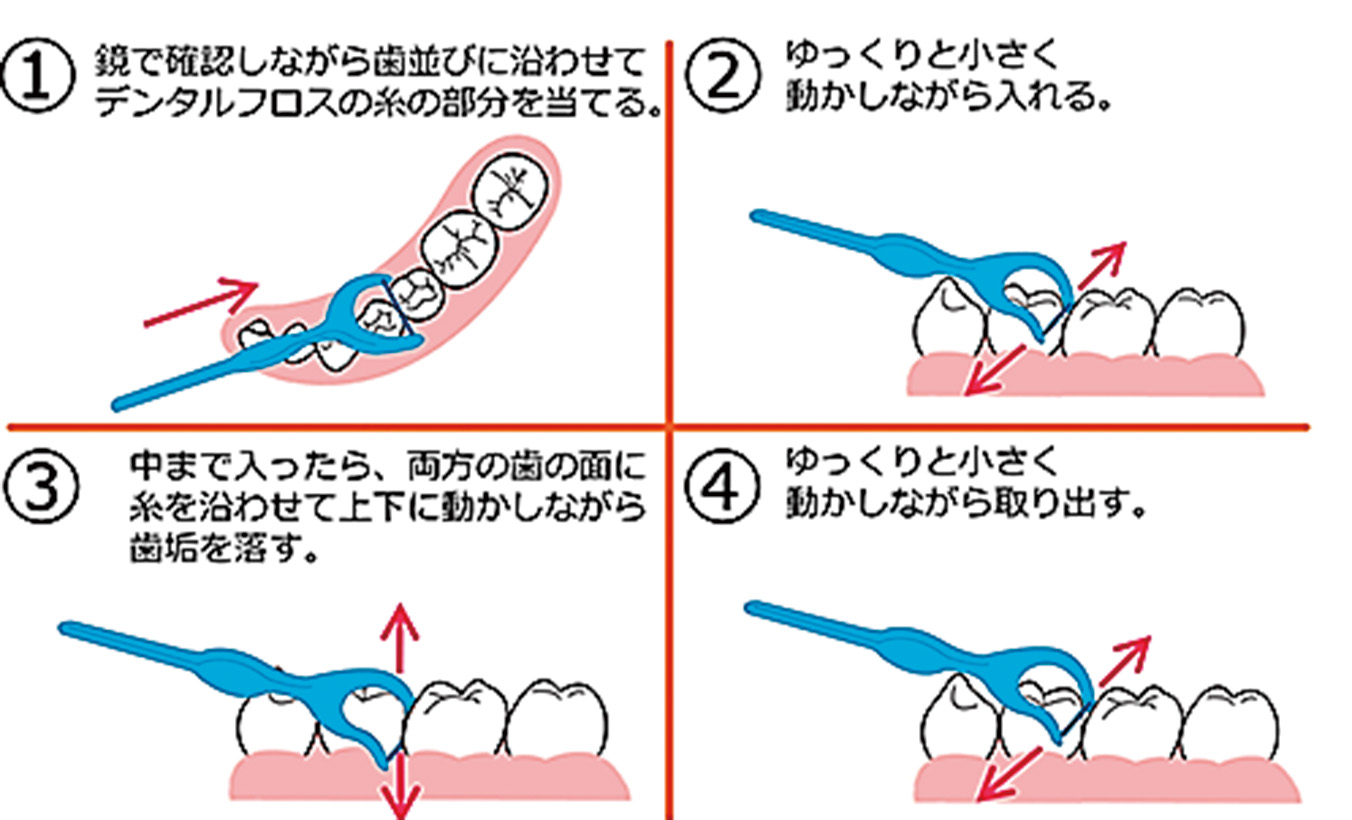 ① 鏡で確認しながら歯並びに沿わせてデンタルフロスの糸の部分を当てる。

② ゆっくりと小さく動かしながら入れる。

③ 中まで入ったら、両方の歯の面に糸を沿わせて上下に動かしながら歯垢を落す。

④ ゆっくりと小さく動かしながら取り出す。